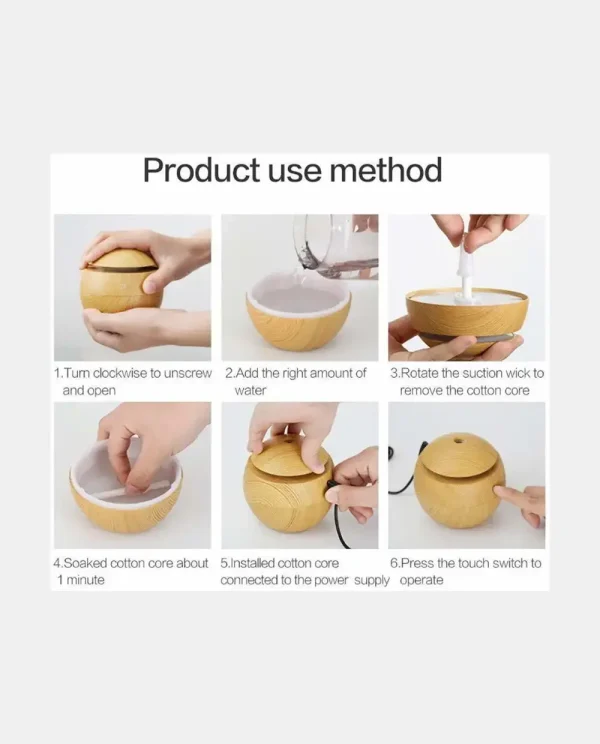 Product use method

1.Turn clockwise to unscrew and open

2.Add the right amount of water

3.Rotate the suction wick to remove the cotton core

4.Soaked cotton core about 1 minute

5.Installed cotton core connected to the power supply

6.Press the touch switch to operate