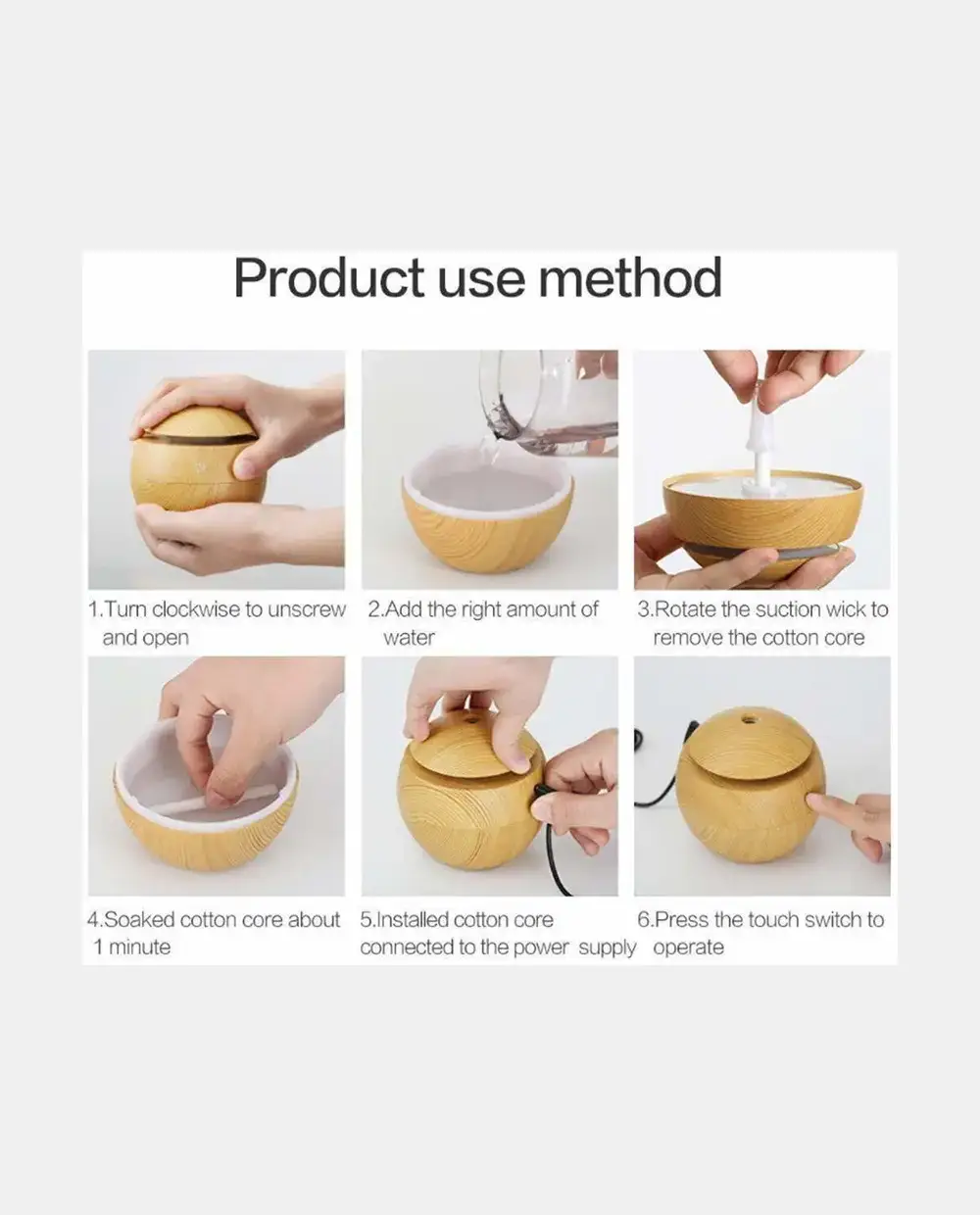 Product use method

1.Turn clockwise to unscrew and open

2.Add the right amount of water

3.Rotate the suction wick to remove the cotton core

4.Soaked cotton core about 1 minute

5.Installed cotton core connected to the power supply

6.Press the touch switch to operate